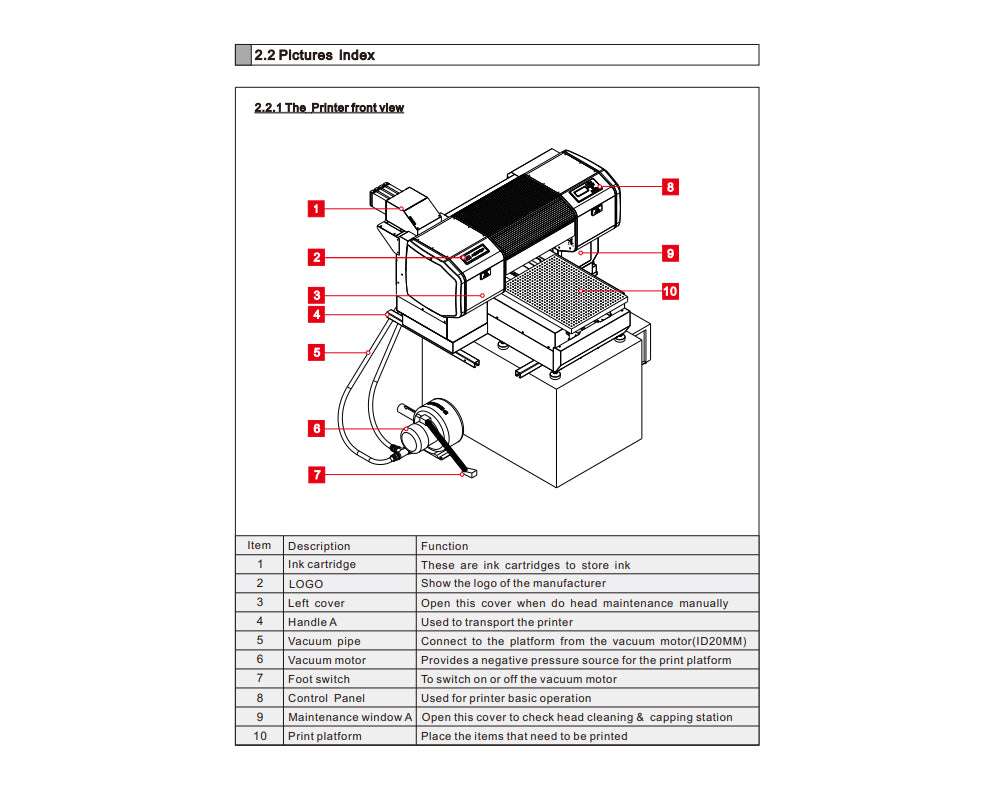 2.2 Pictures Index

2.2.1 The Printer front view

1
2
3
4
5
6
7
8
9
10

| Item | Description | Function |
|---|---|---|
| 1 | Ink cartridge | These are ink cartridges to store ink |
| 2 | LOGO | Show the logo of the manufacturer |
| 3 | Left cover | Open this cover when do head maintenance manually |
| 4 | Handle A | Used to transport the printer |
| 5 | Vacuum pipe | Connect to the platform from the vacuum motor(ID20MM) |
| 6 | Vacuum motor | Provides a negative pressure source for the print platform |
| 7 | Foot switch | To switch on or off the vacuum motor |
| 8 | Control Panel | Used for printer basic operation |
| 9 | Maintenance window A | Open this cover to check head cleaning & capping station |
| 10 | Print platform | Place the items that need to be printed |