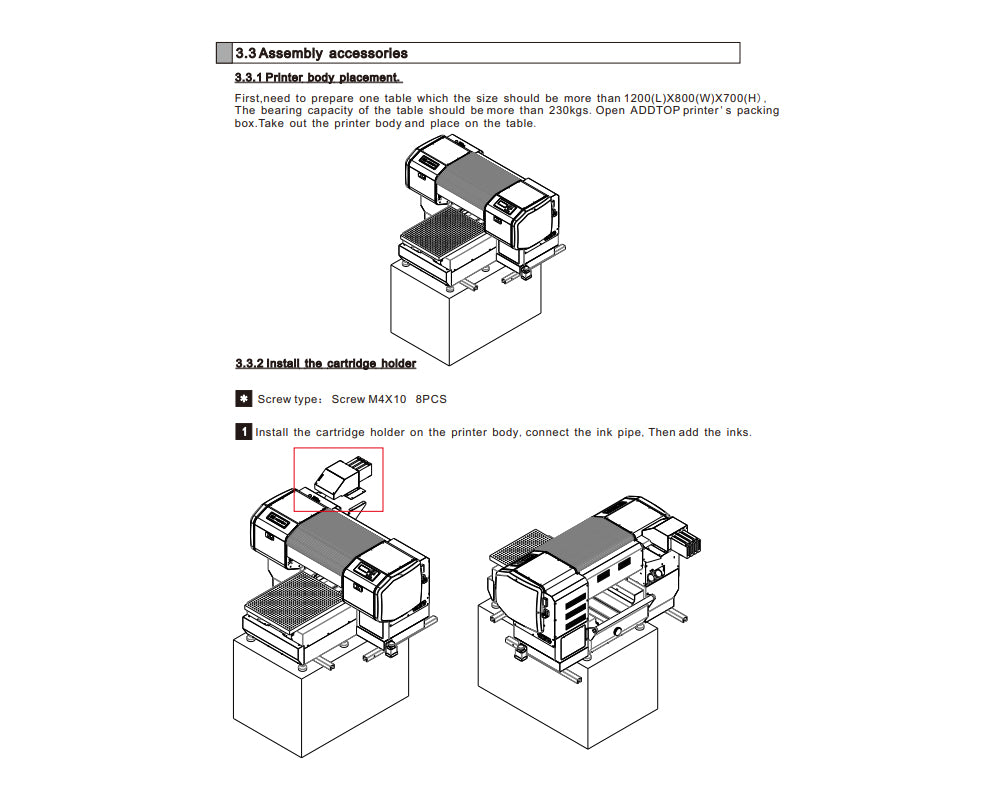 3.3 Assembly accessories

3.3.1 Printer body placement.

First,need to prepare one table which the size should be more than 1200(L)X800(W)X700(H). The bearing capacity of the table should be more than 230kgs. Open ADDTOP printer's packing box.Take out the printer body and place on the table.

3.3.2 Install the cartridge holder

Screw type: Screw M4X10 8PCS

1 Install the cartridge holder on the printer body, connect the ink pipe, Then add the inks.